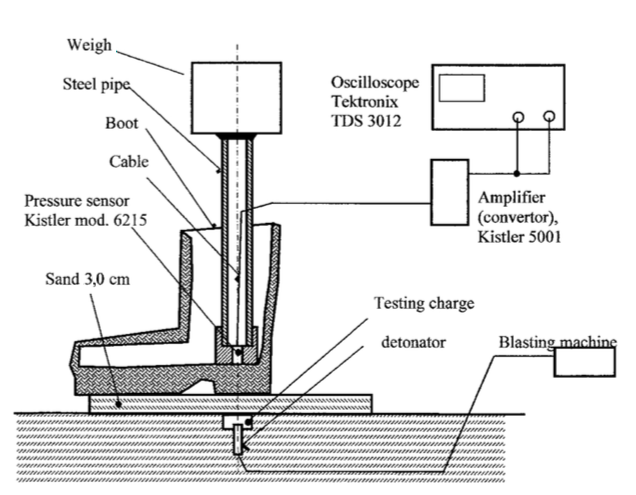 Weigh

Steel pipe

Boot

Cable

Pressure sensor Kistler mod. 6215

Sand 3,0 cm

Oscilloscope Tektronix TDS 3012

Amplifier (convertor), Kistler 5001

Testing charge

detonator

Blasting machine